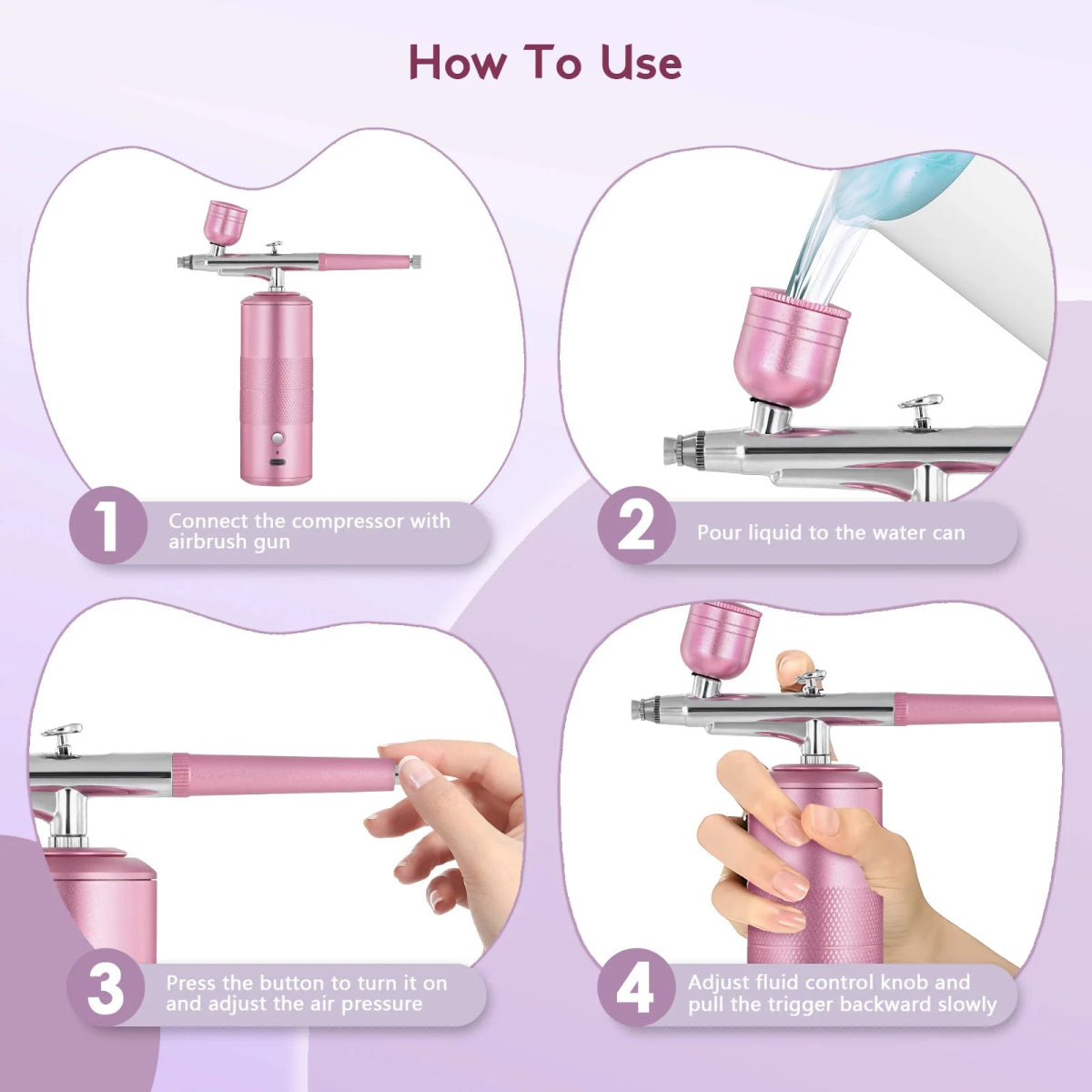 How To Use

1 Connect the compressor with airbrush gun

2 Pour liquid to the water can

3 Press the button to turn it on and adjust the air pressure

4 Adjust fluid control knob and pull the trigger backward slowly