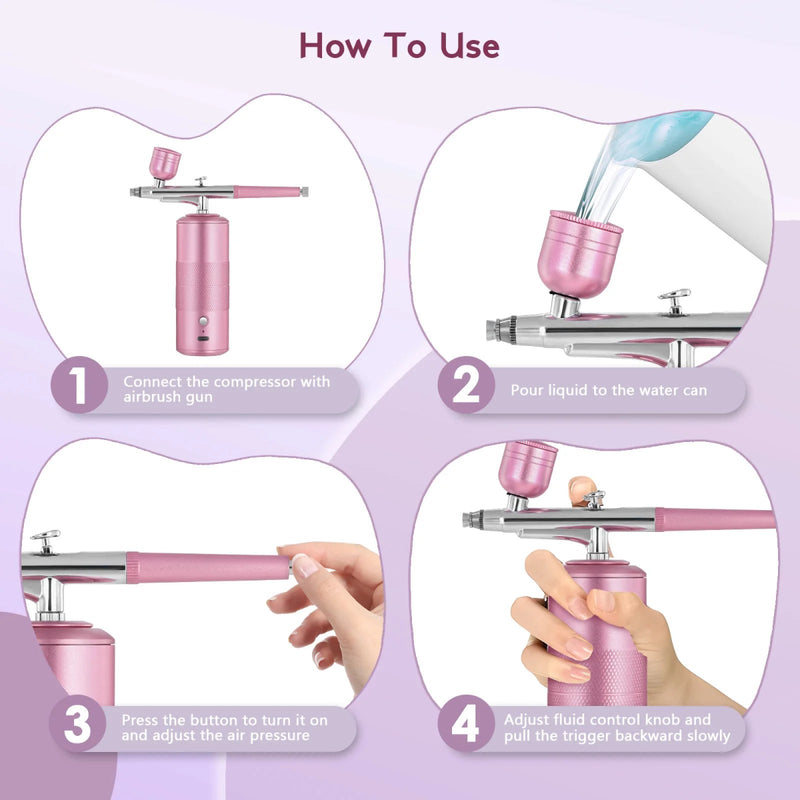 How To Use

1 Connect the compressor with airbrush gun

2 Pour liquid to the water can

3 Press the button to turn it on and adjust the air pressure

4 Adjust fluid control knob and pull the trigger backward slowly